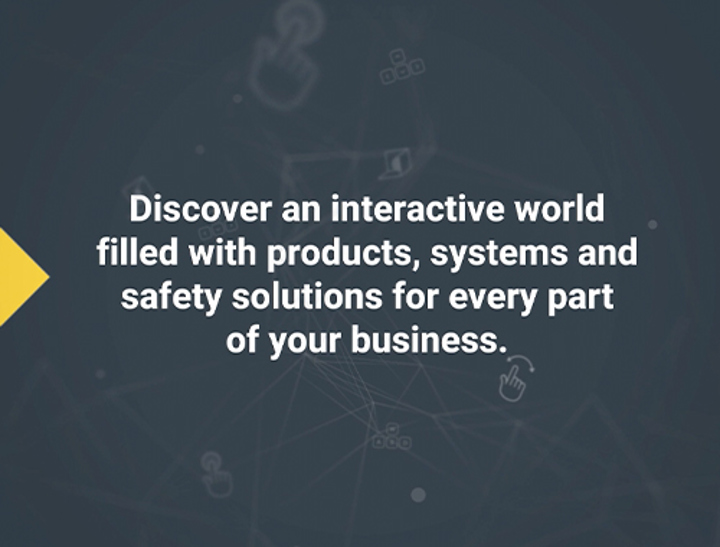 Discover an interactive world filled with products, systems and safety solutions for every part of your business.